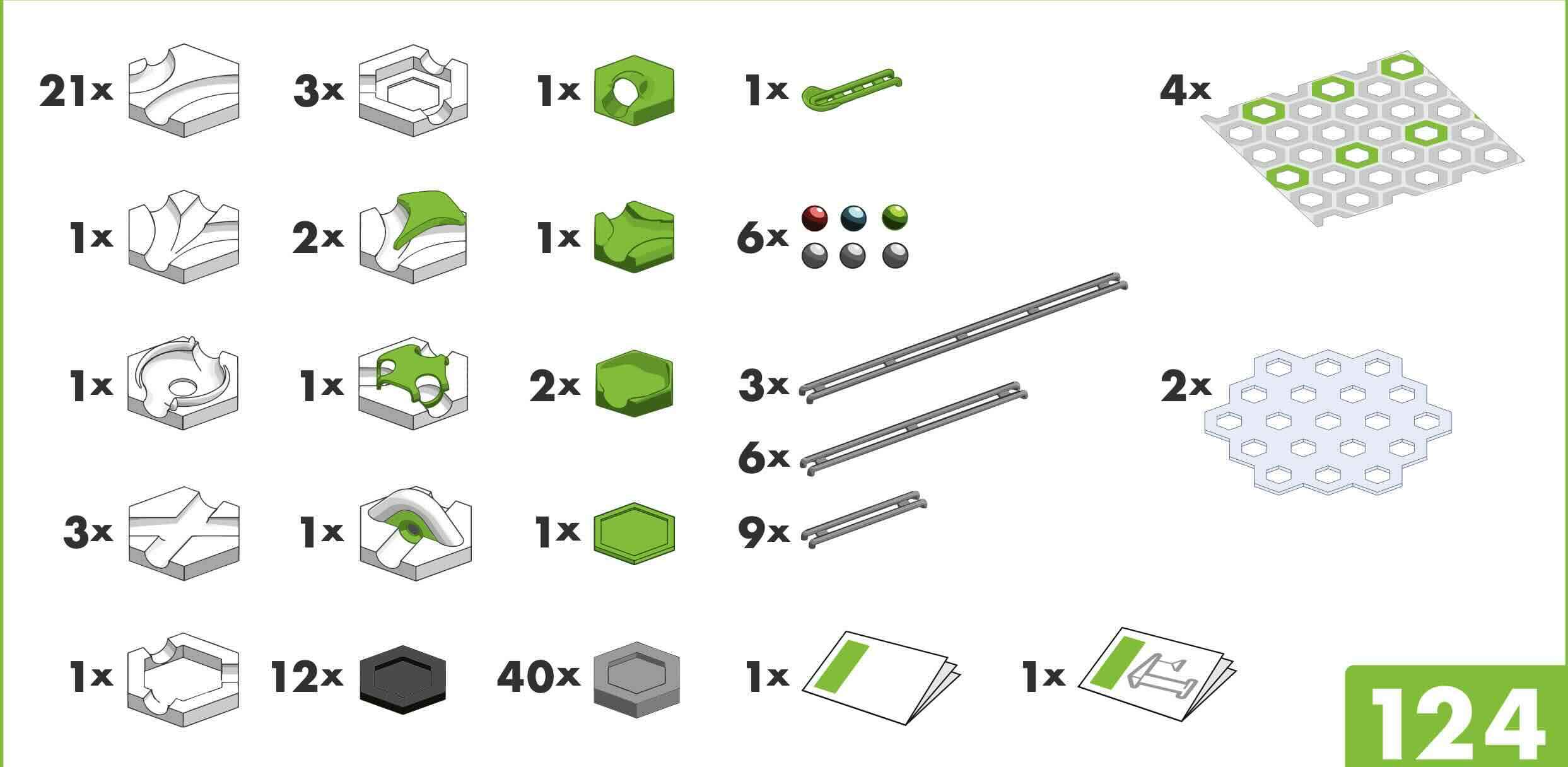 21x 3x 1x 1x 4x

1x 2x 1x 6x

1x 1x 2x 3x 2x

6x

3x 1x 1x 9x

1x 12x 40x 1x 1x

124